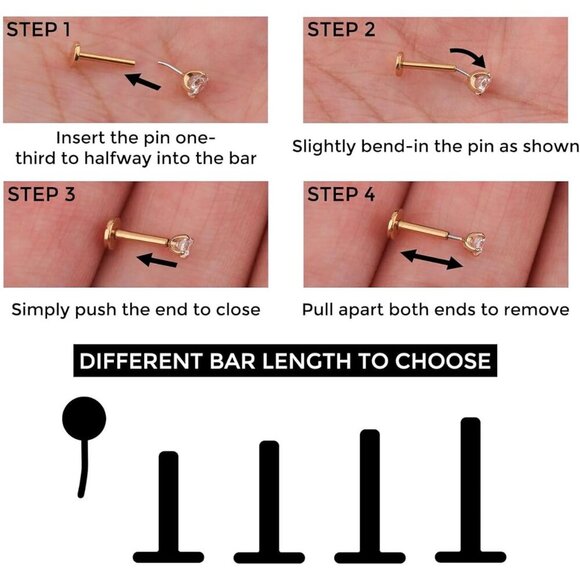 STEP 1

Insert the pin one-third to halfway into the bar

STEP 2

Slightly bend-in the pin as shown

STEP 3

Simply push the end to close

STEP 4

Pull apart both ends to remove

DIFFERENT BAR LENGTH TO CHOOSE